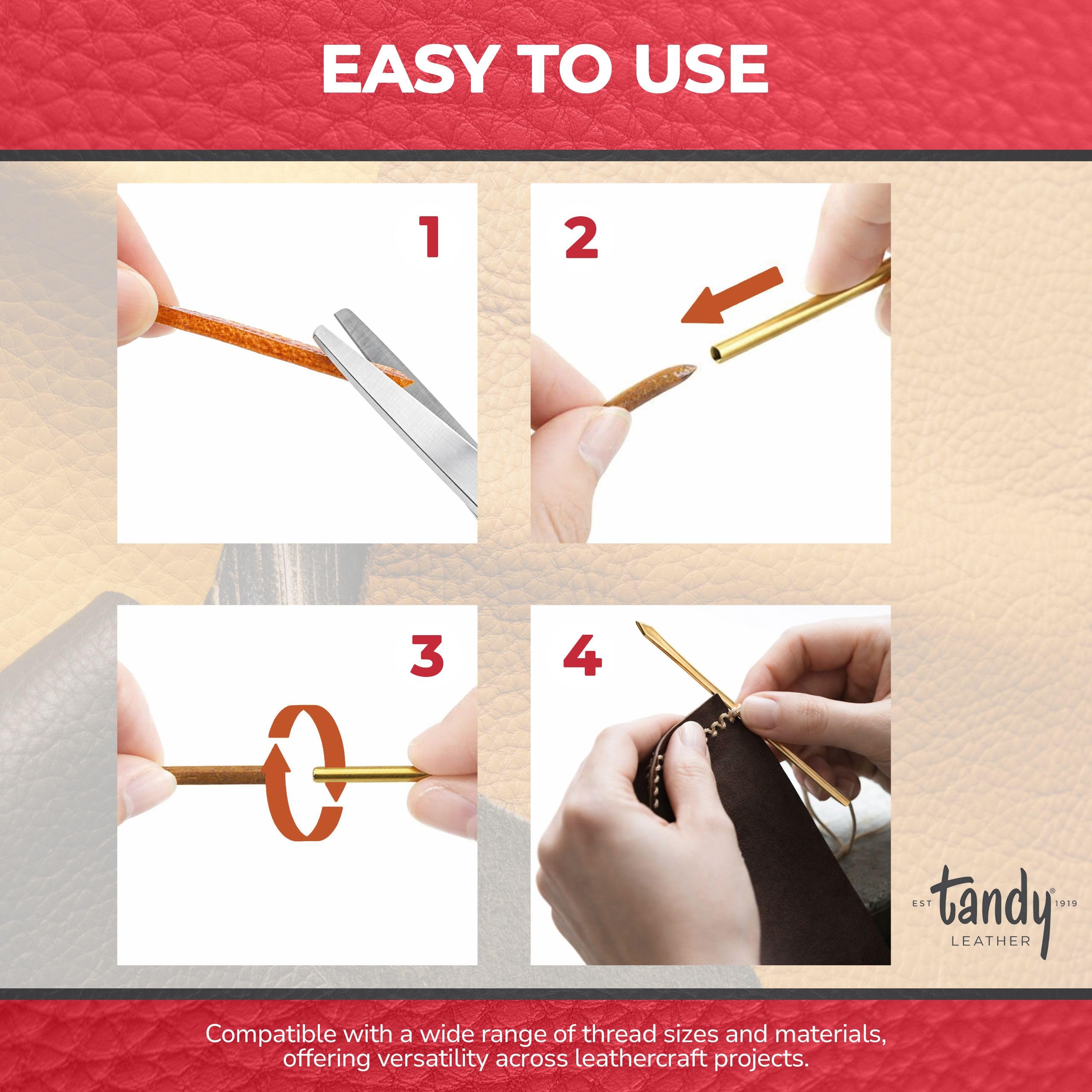 EASY TO USE

1

2

3

4

EST tandy® 1919
LEATHER

Compatible with a wide range of thread sizes and materials, offering versatility across leathercraft projects.