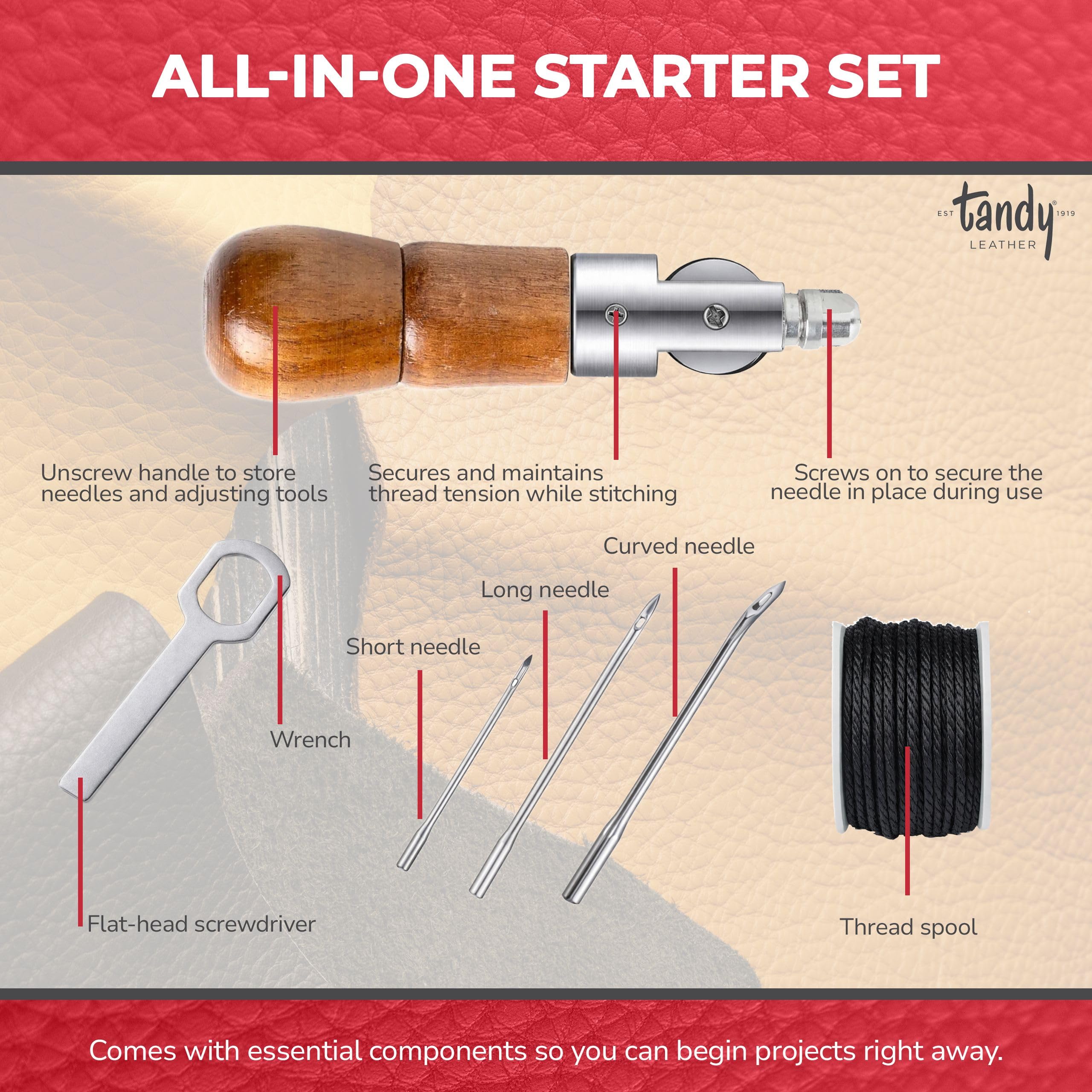 ALL-IN-ONE STARTER SET

EST tandy® 1919
LEATHER

Unscrew handle to store needles and adjusting tools

Secures and maintains thread tension while stitching

Screws on to secure the needle in place during use

Curved needle

Long needle

Short needle

Wrench

Flat-head screwdriver

Thread spool

Comes with essential components so you can begin projects right away.